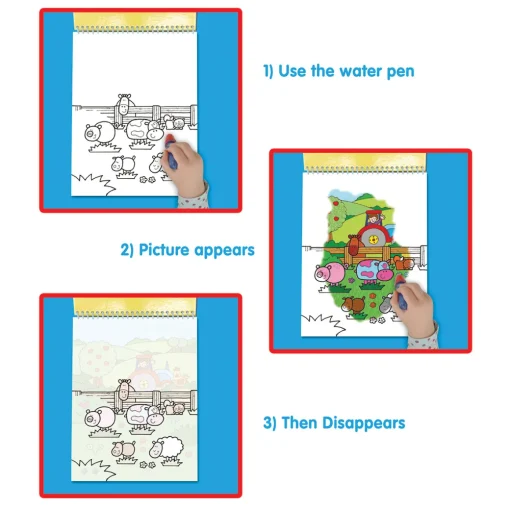 1) Use the water pen

2) Picture appears

3) Then Disappears